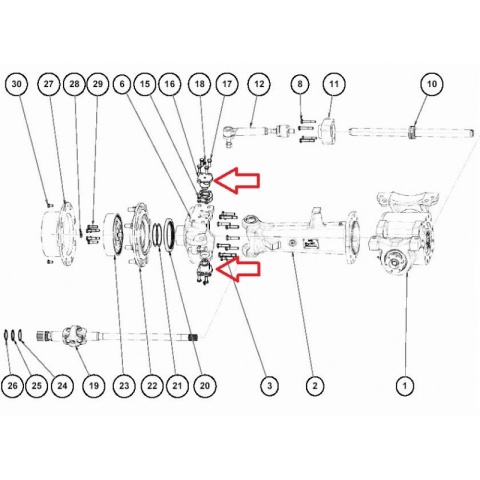 30 27 28 29 6 15 16 18 17 12 8 11 10

26 25 24 19 23 22 21 20 3 2 1